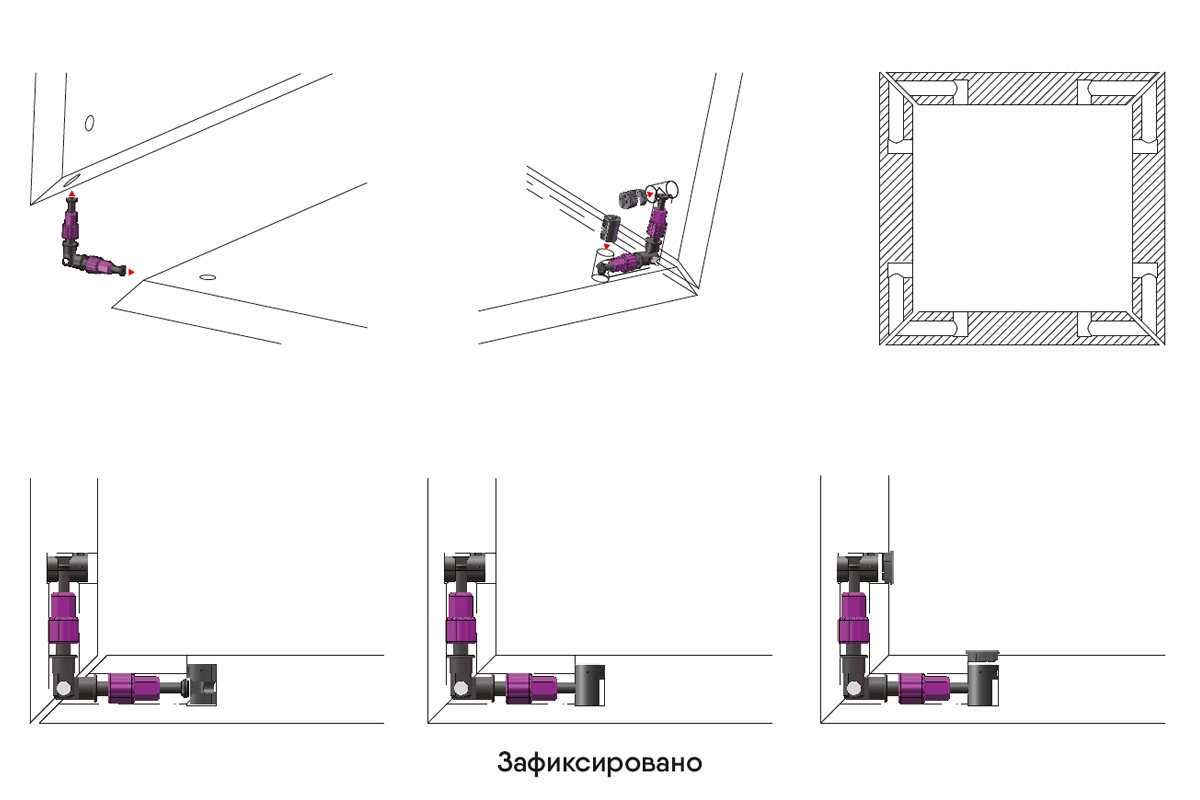 Зафиксировано