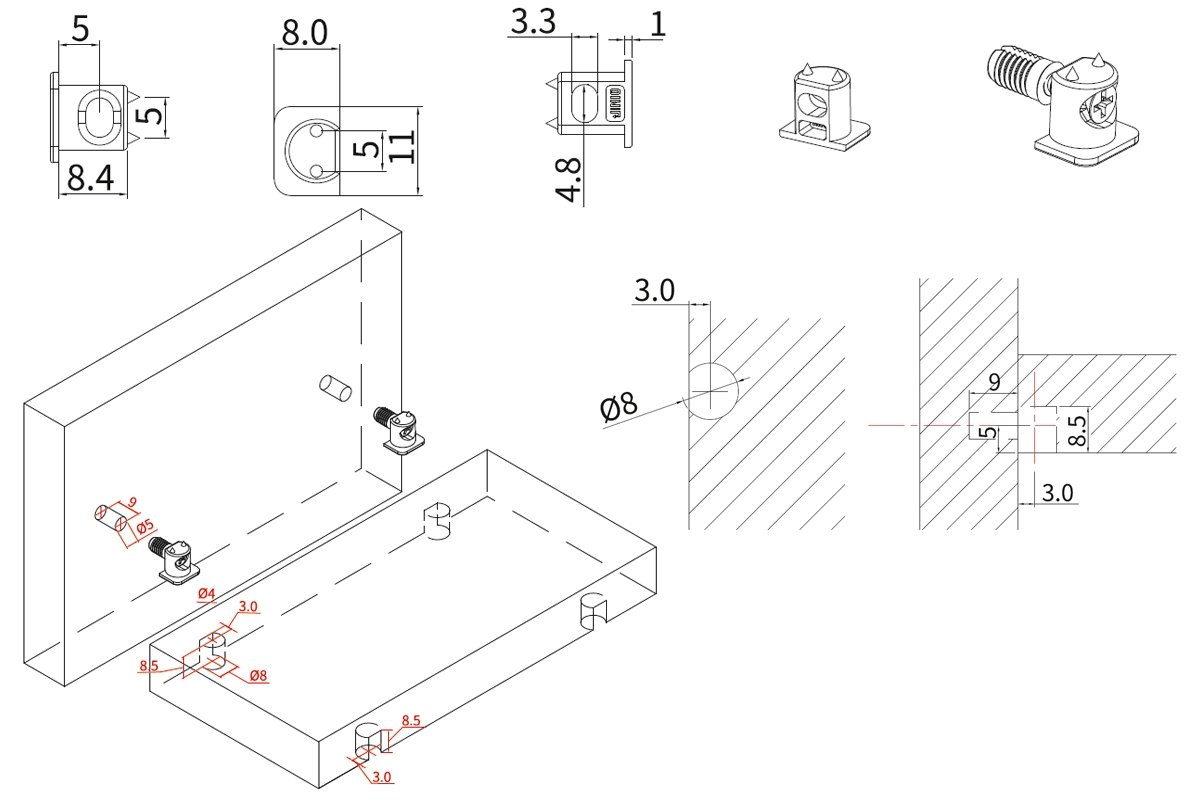 5
5
8.4
8.0
5
11
3.3
1
4.8
3.0
Ø8
9
5
8.5
3.0
9
Ø5
Ø4
3.0
8.5
Ø8
8.5
3.0