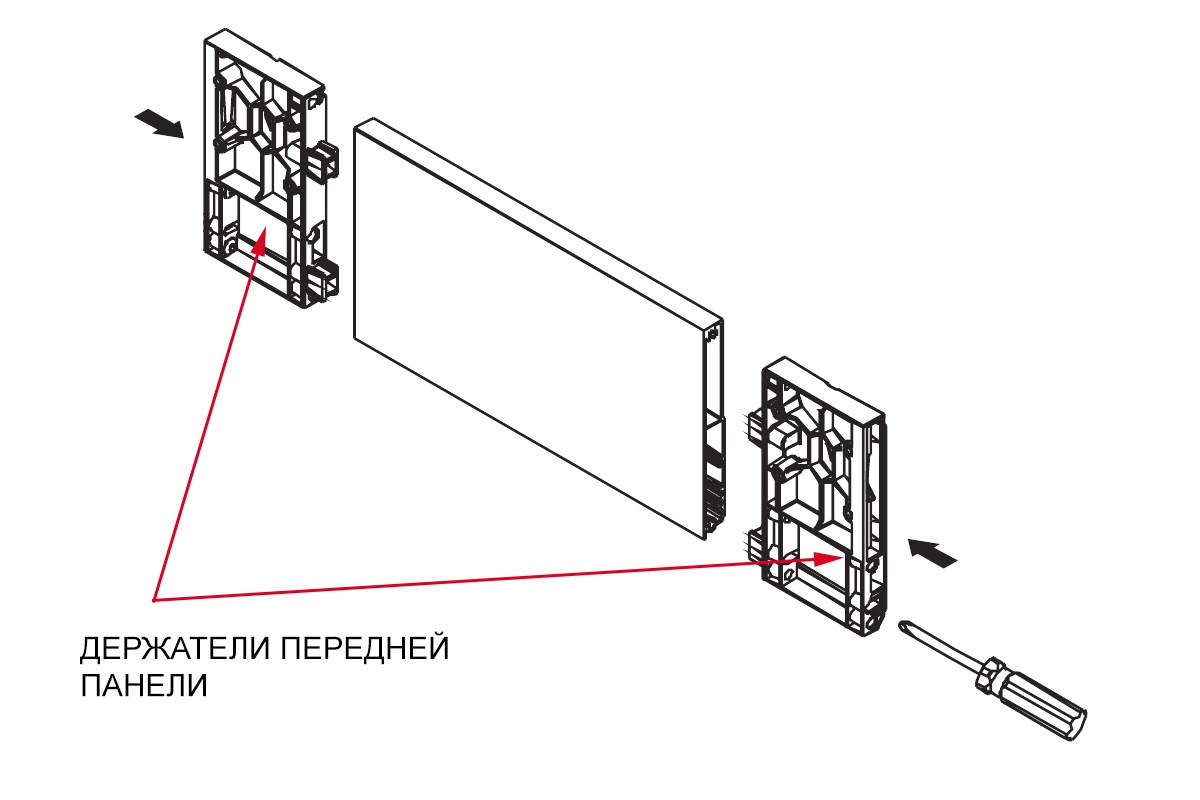 ДЕРЖАТЕЛИ ПЕРЕДНЕЙ ПАНЕЛИ