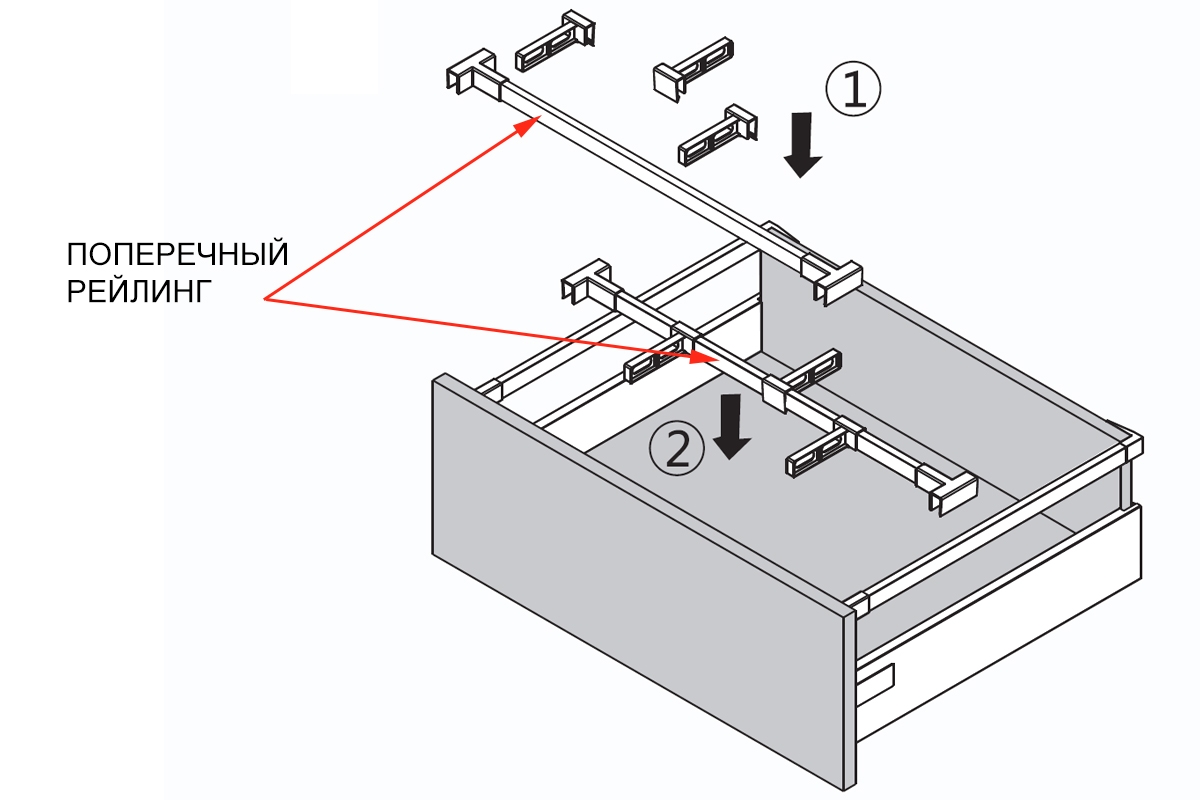 ①

ПОПЕРЕЧНЫЙ
РЕЙЛИНГ

②