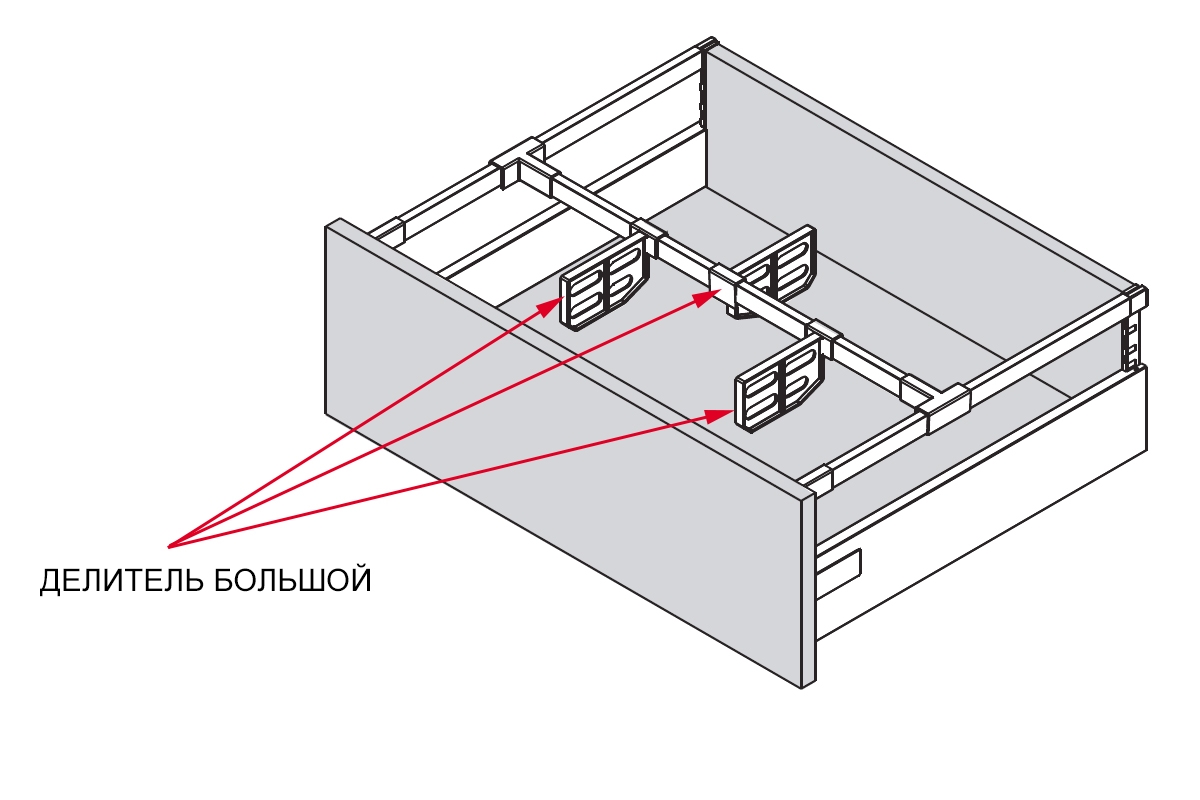 ДЕЛИТЕЛЬ БОЛЬШОЙ