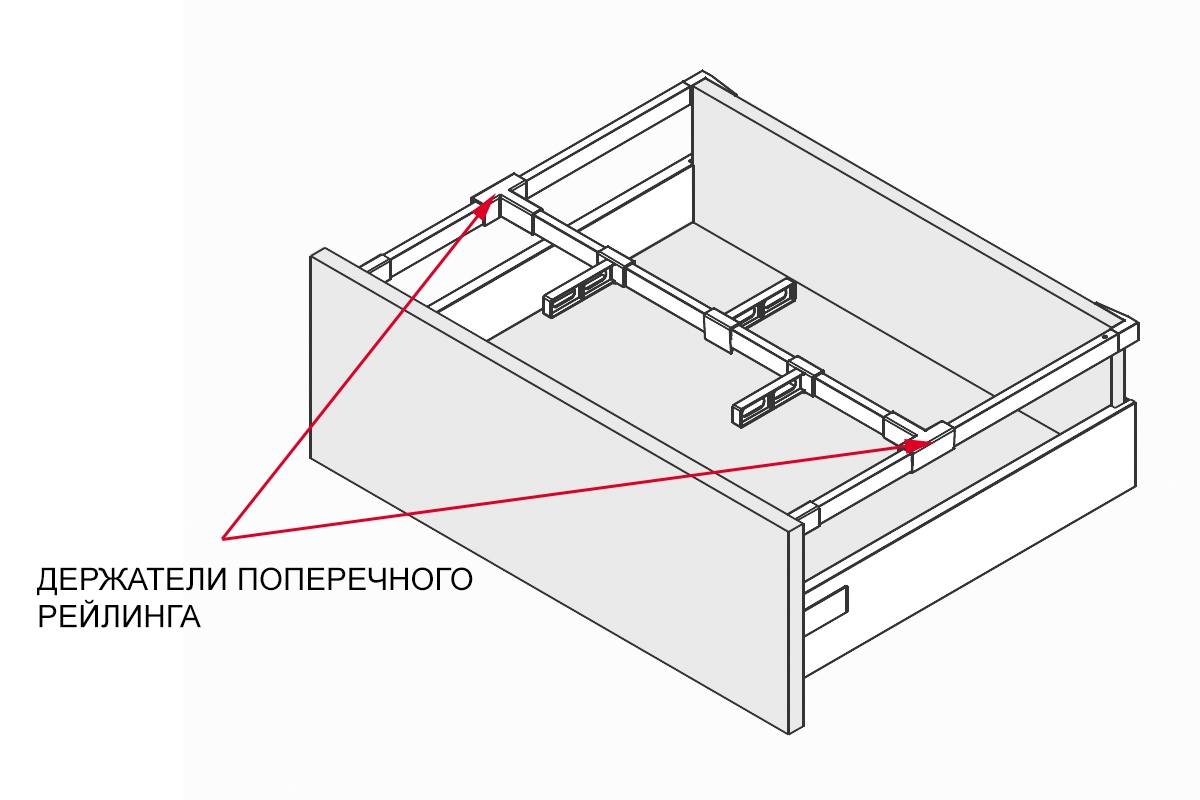 ДЕРЖАТЕЛИ ПОПЕРЕЧНОГО РЕЙЛИНГА