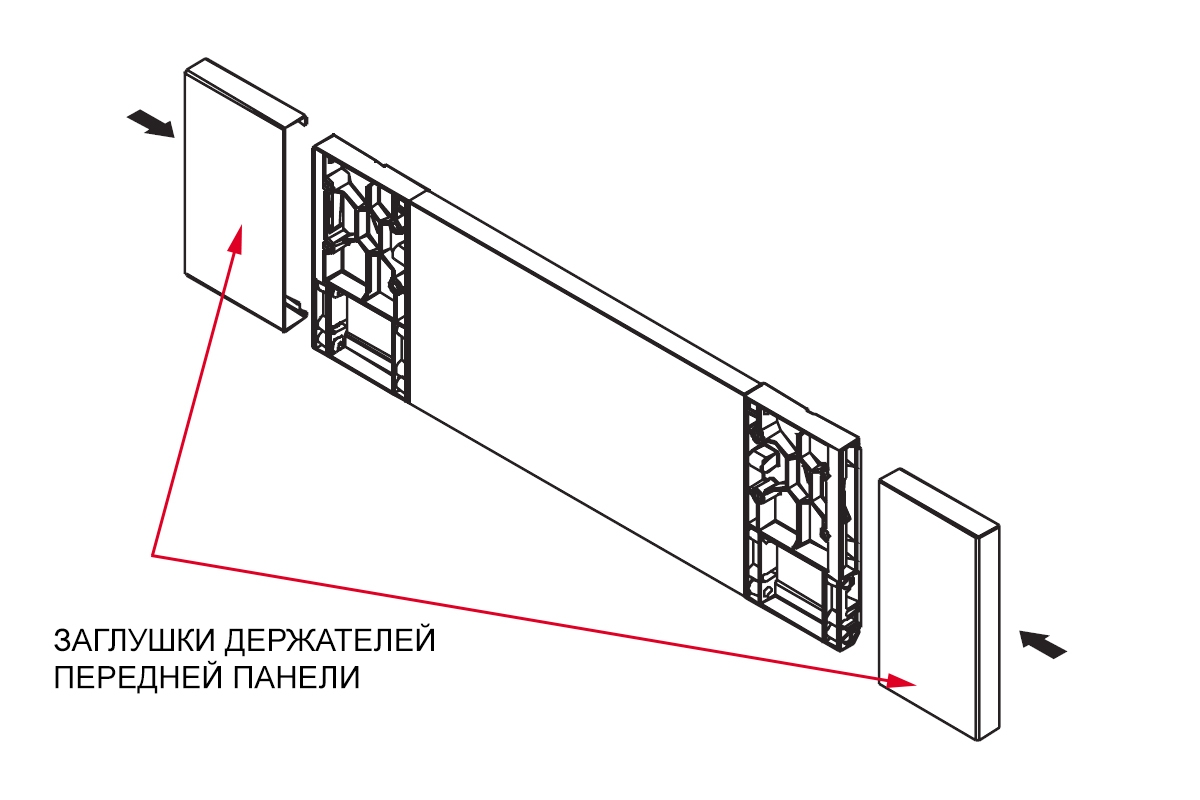 ЗАГЛУШКИ ДЕРЖАТЕЛЕЙ
ПЕРЕДНЕЙ ПАНЕЛИ