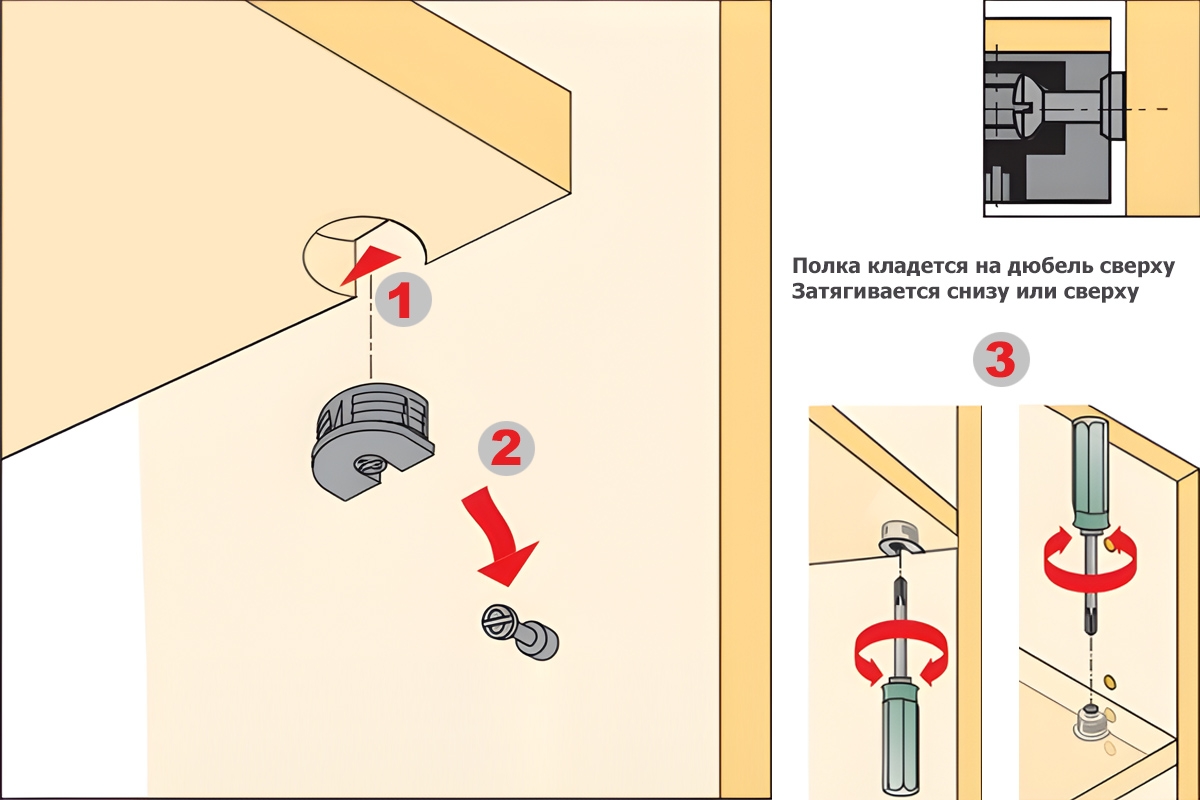 1

2

Полка кладется на дюбель сверху
Затягивается снизу или сверху

3