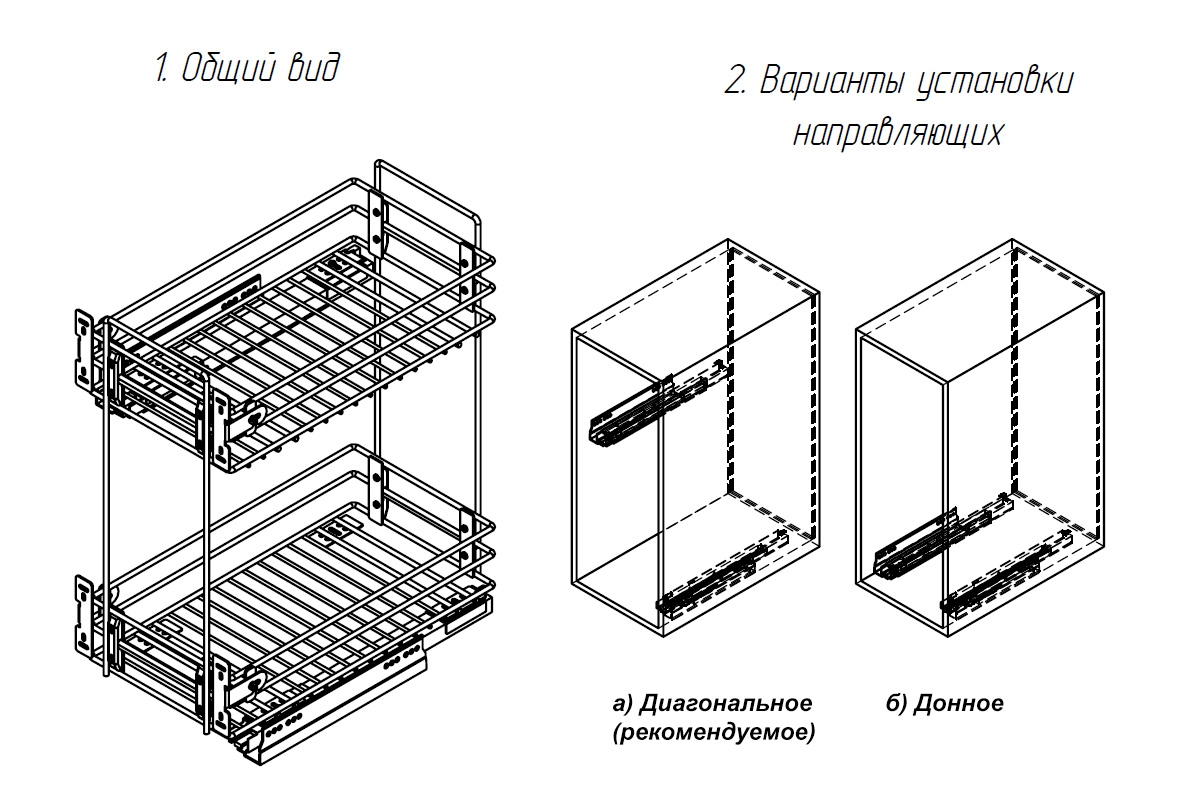 1. Общий вид

2. Варианты установки направляющих

а) Диагональное (рекомендуемое)

б) Донное