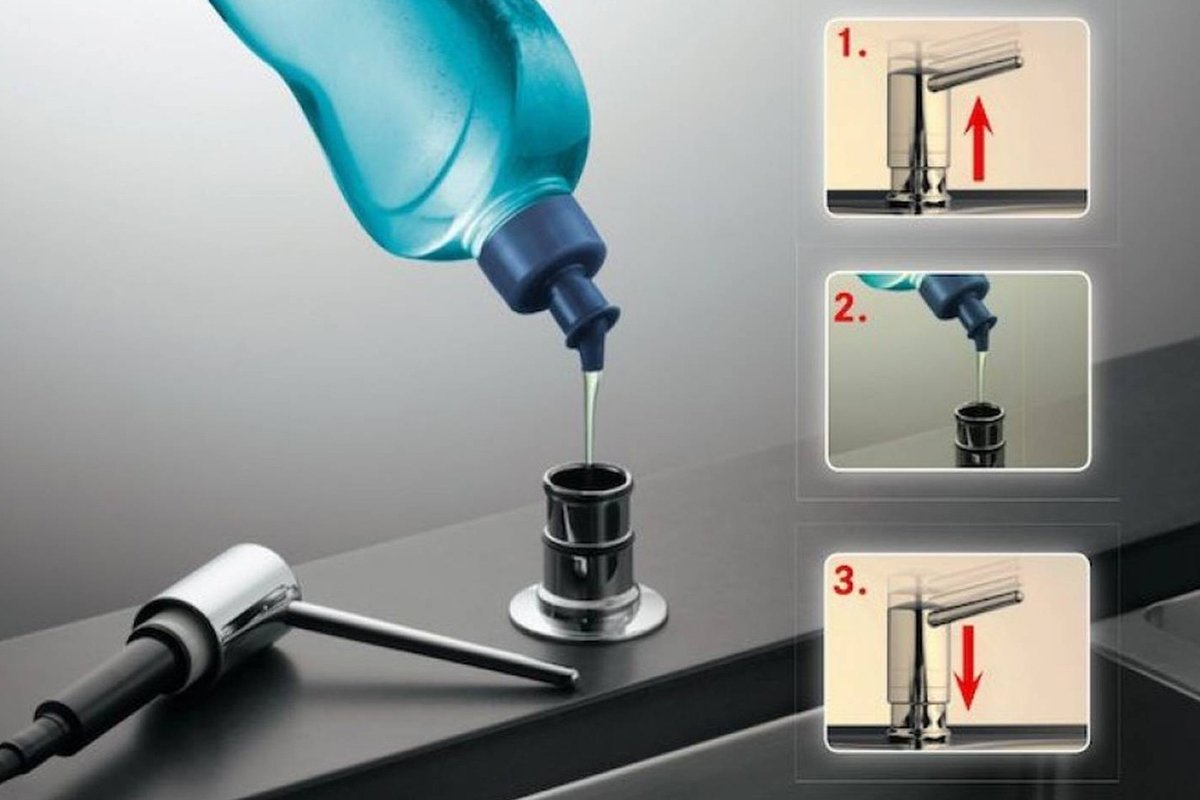 1.

2.

3.